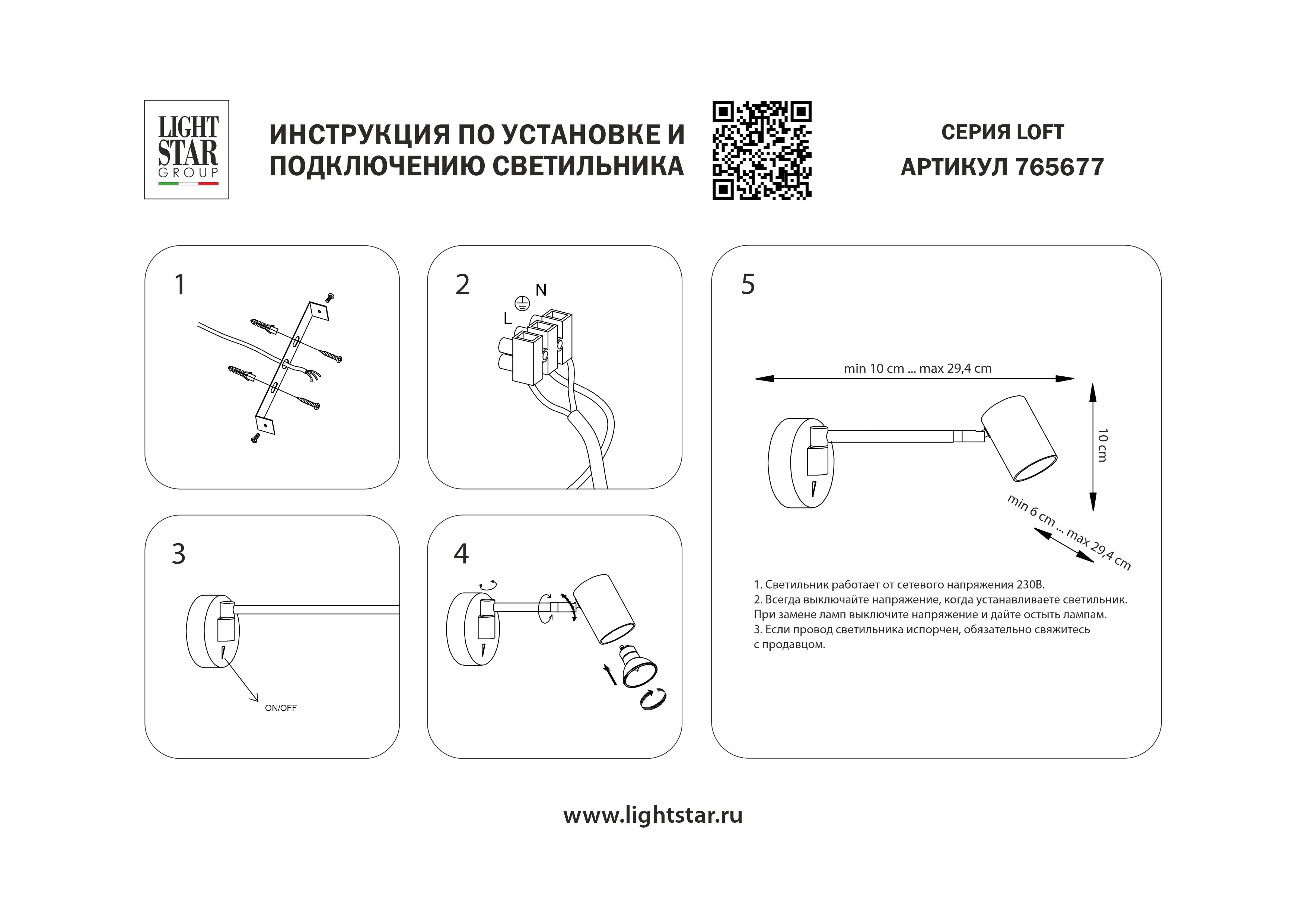 LIGHT STAR GROUP

ИНСТРУКЦИЯ ПО УСТАНОВКЕ И ПОДКЛЮЧЕНИЮ СВЕТИЛЬНИКА

СЕРИЯ LOFT
АРТИКУЛ 765677

1

2
N
L

3
ON/OFF

4

5
min 10 cm ... max 29,4 cm
10 cm
min 6 cm ... max 29,4 cm

1. Светильник работает от сетевого напряжения 230В.
2. Всегда выключайте напряжение, когда устанавливаете светильник. При замене ламп выключите напряжение и дайте остыть лампам.
3. Если провод светильника испорчен, обязательно свяжитесь с продавцом.

www.lightstar.ru