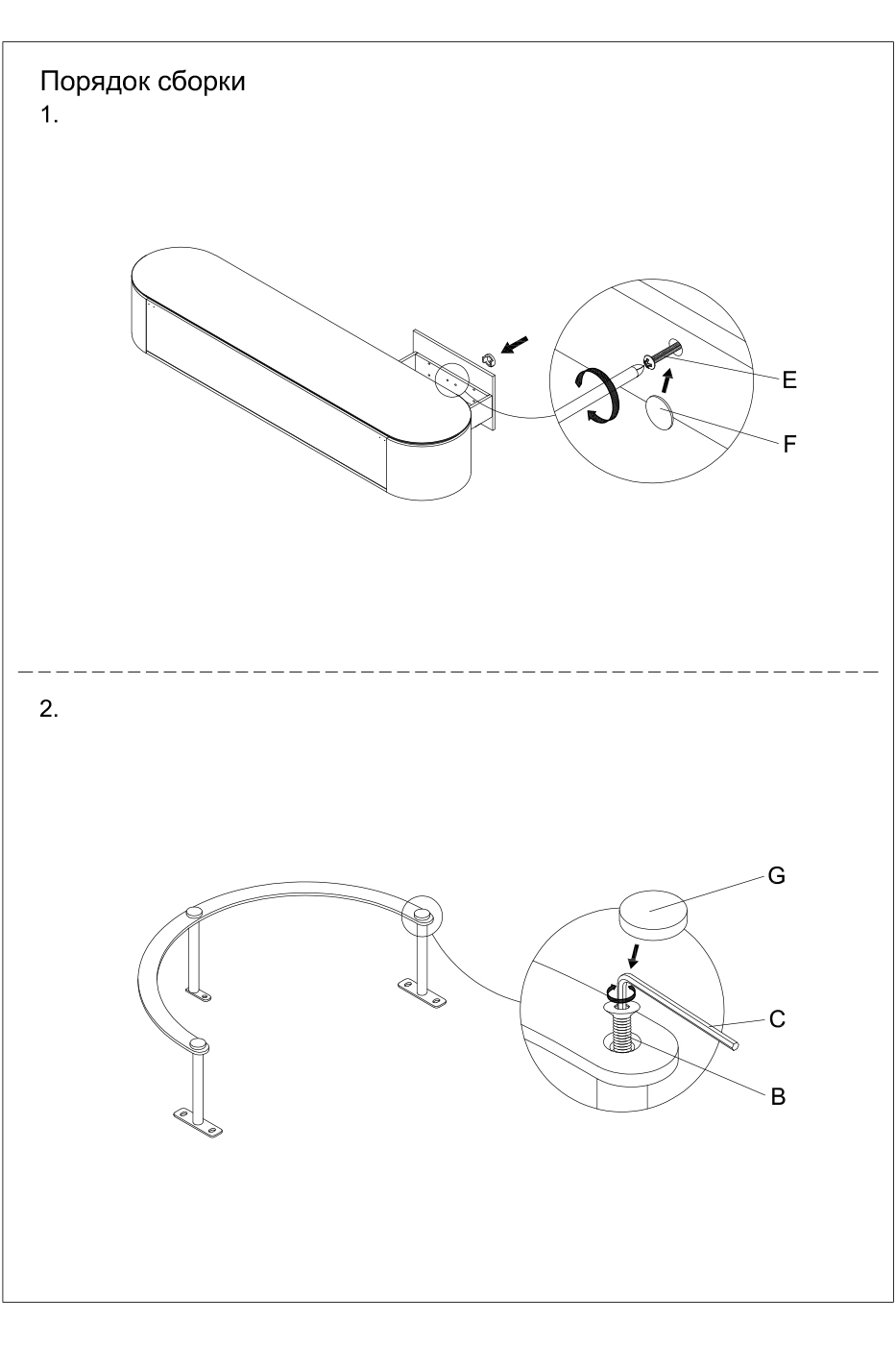 Порядок сборки
1.

E
F

2.

G
C
B