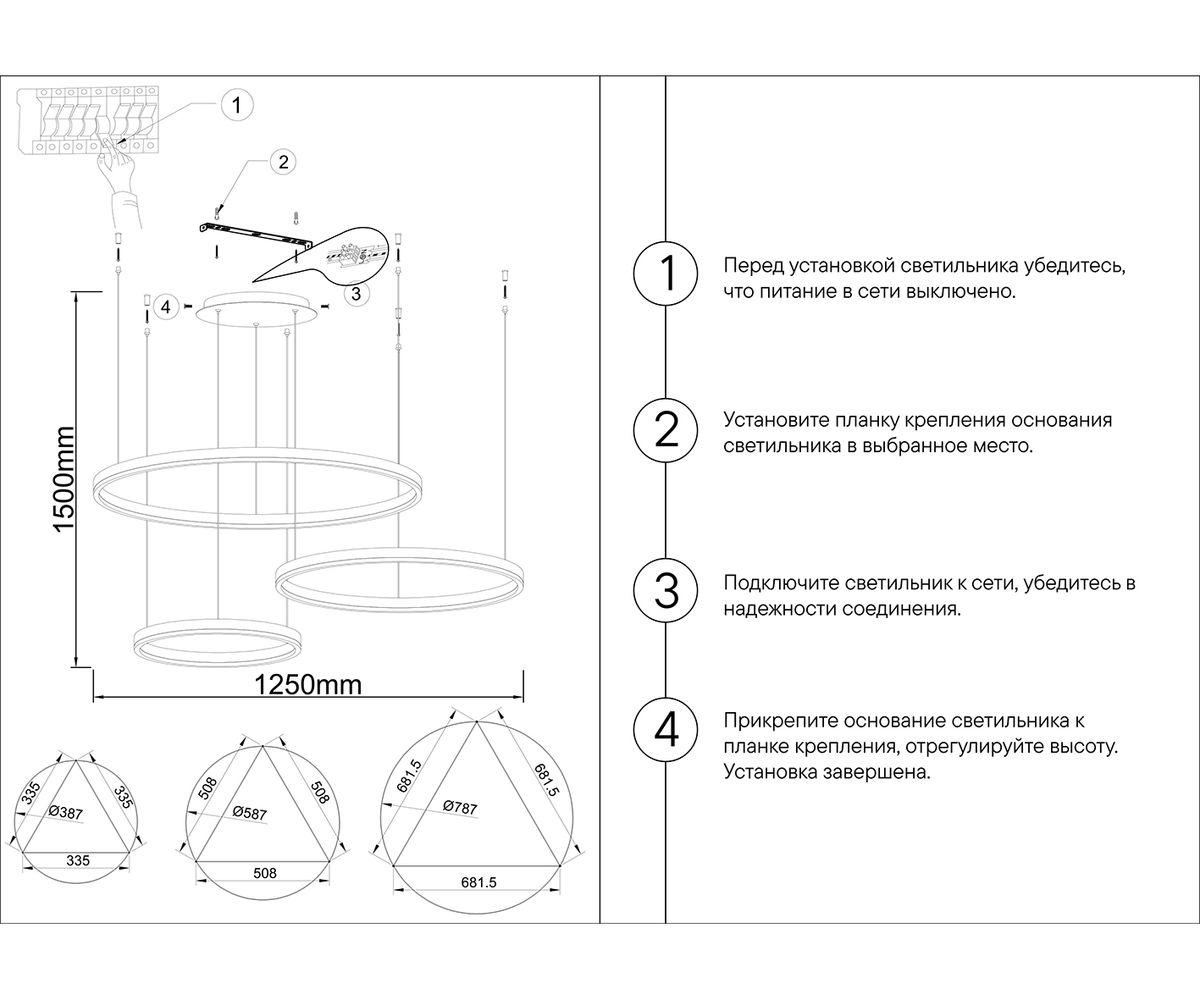 1
2
3
4
1500mm
1250mm

335
335
Ø387
335

508
508
Ø587
508

681.5
681.5
Ø787
681.5

1
Перед установкой светильника убедитесь, что питание в сети выключено.

2
Установите планку крепления основания светильника в выбранное место.

3
Подключите светильник к сети, убедитесь в надежности соединения.

4
Прикрепите основание светильника к планке крепления, отрегулируйте высоту. Установка завершена.