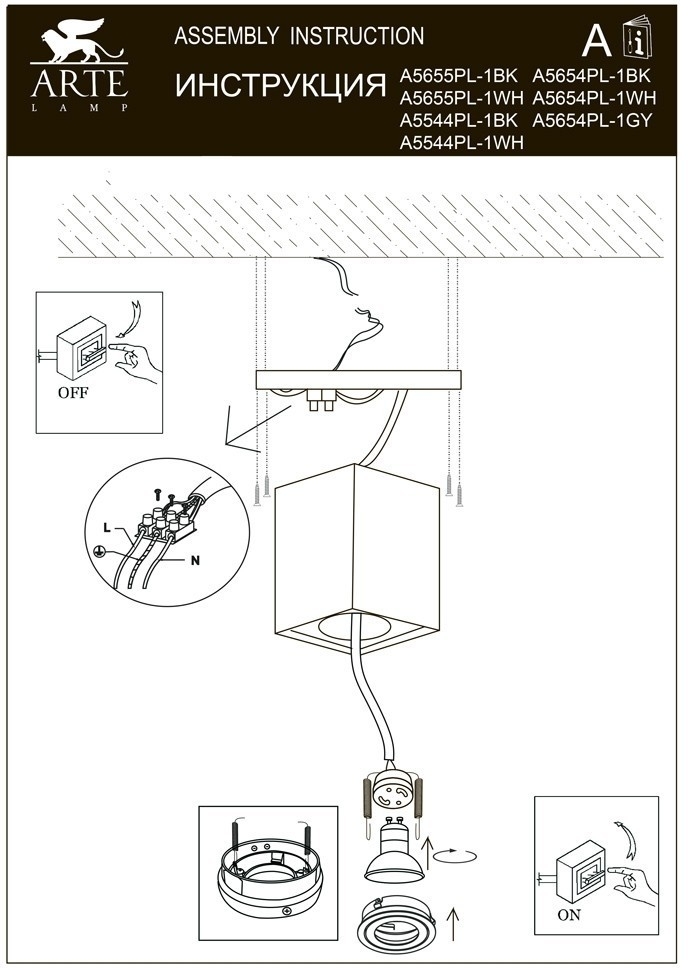 ARTE
LAMP

ASSEMBLY INSTRUCTION

ИНСТРУКЦИЯ

A

i

A5655PL-1BK
A5655PL-1WH
A5544PL-1BK
A5544PL-1WH

A5654PL-1BK
A5654PL-1WH
A5654PL-1GY

OFF

L

N

ON