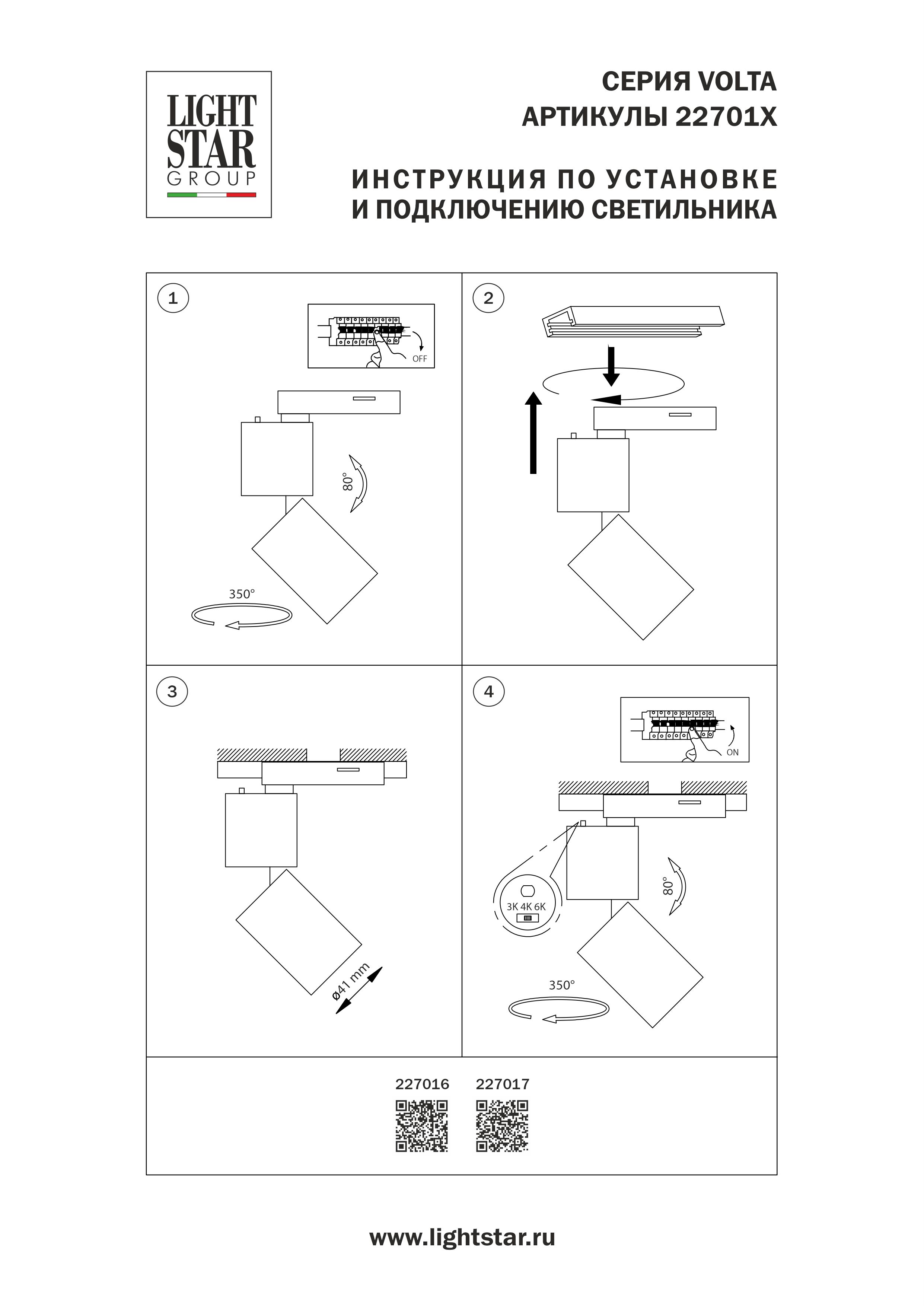 LIGHT STAR GROUP

СЕРИЯ VOLTA
АРТИКУЛЫ 22701X

ИНСТРУКЦИЯ ПО УСТАНОВКЕ
И ПОДКЛЮЧЕНИЮ СВЕТИЛЬНИКА

1

OFF

80°

350°

2

3

ø41 mm

4

ON

3K 4K 6K

80°

350°

227016 227017

www.lightstar.ru