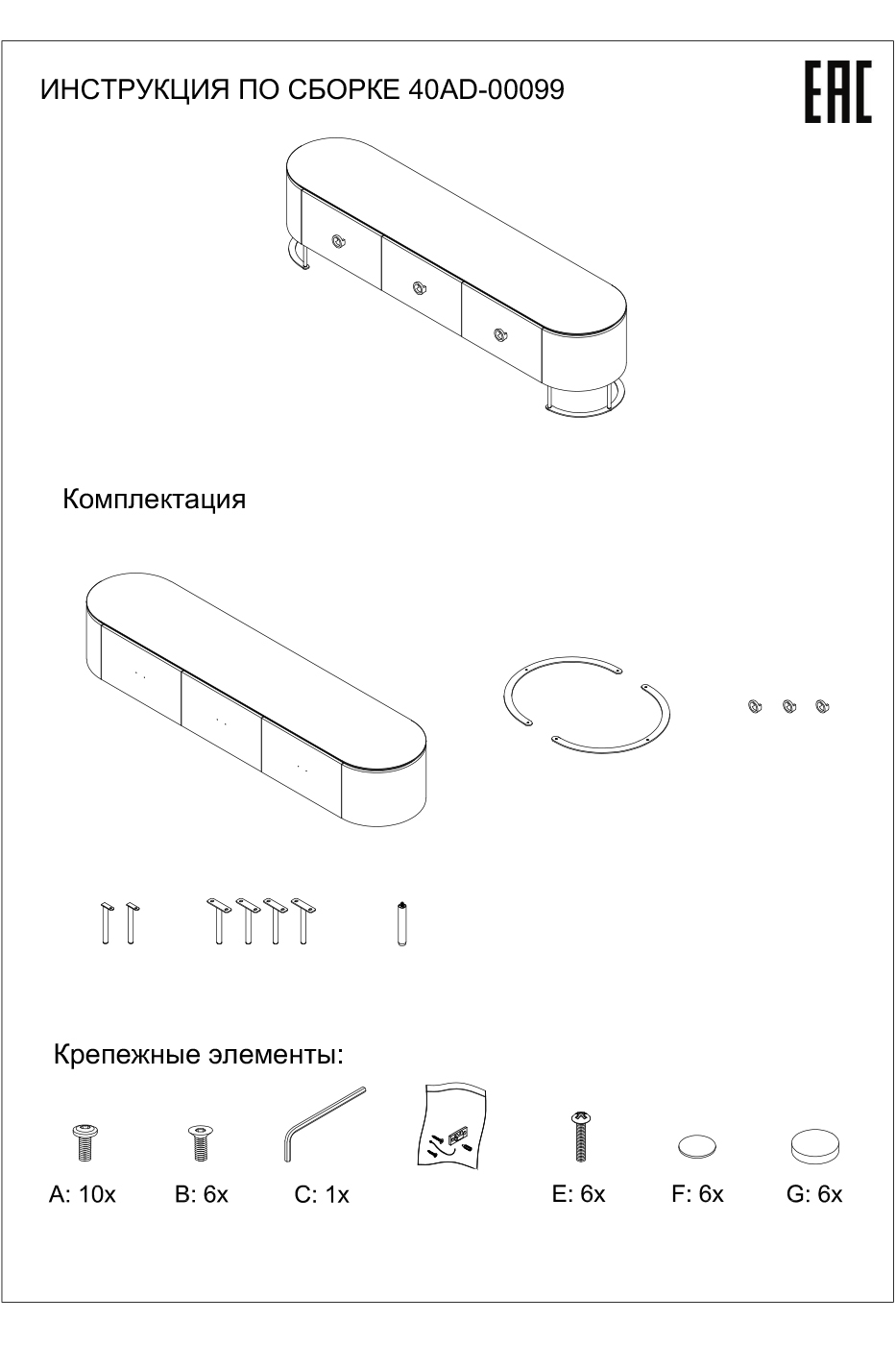 ИНСТРУКЦИЯ ПО СБОРКЕ 40AD-00099

EAC

Комплектация

Крепежные элементы:

A: 10x B: 6x C: 1x E: 6x F: 6x G: 6x