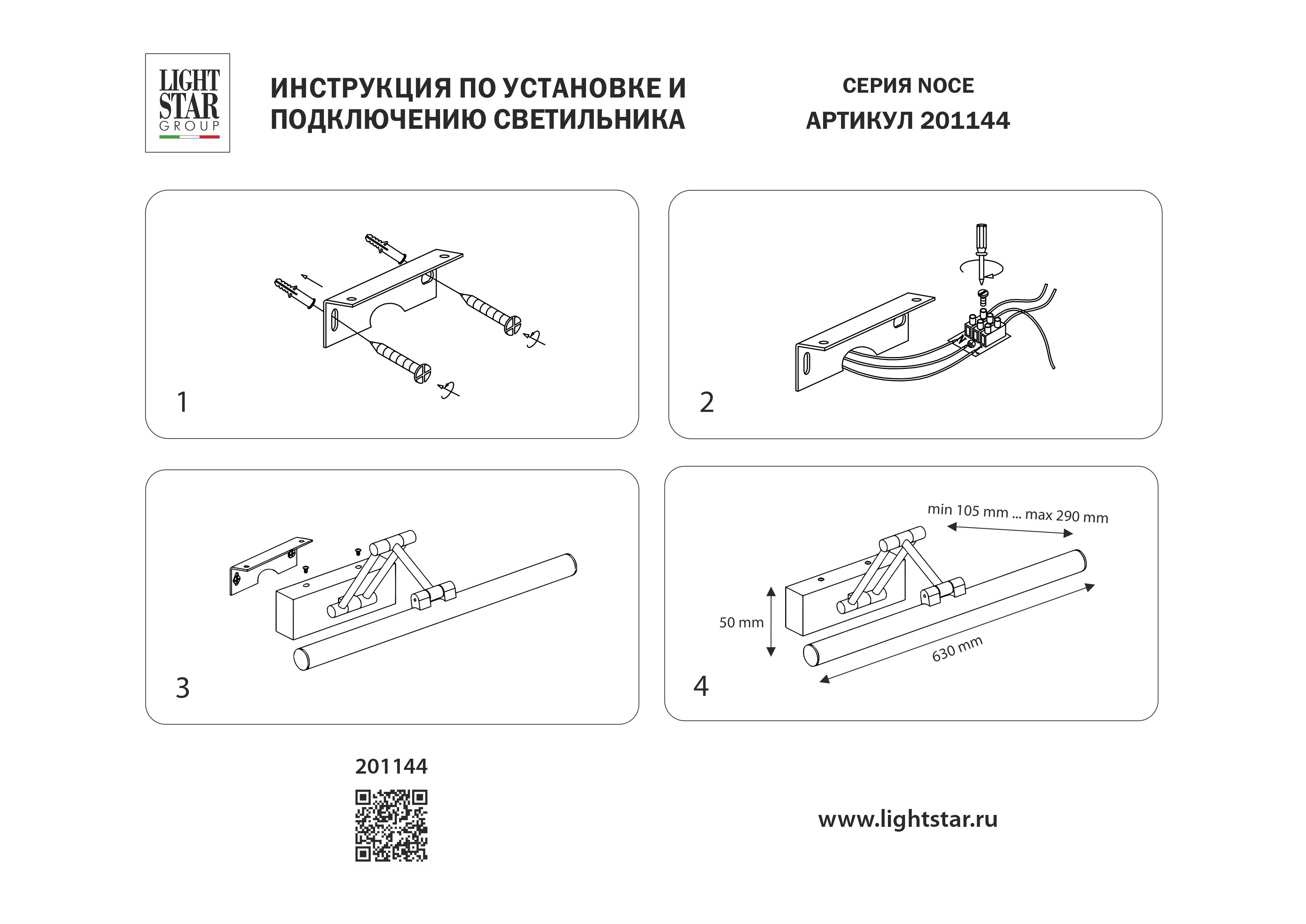 LIGHT STAR GROUP

ИНСТРУКЦИЯ ПО УСТАНОВКЕ И ПОДКЛЮЧЕНИЮ СВЕТИЛЬНИКА

СЕРИЯ NOCE
АРТИКУЛ 201144

1

2

3

min 105 mm ... max 290 mm

50 mm

630 mm

4

201144

www.lightstar.ru