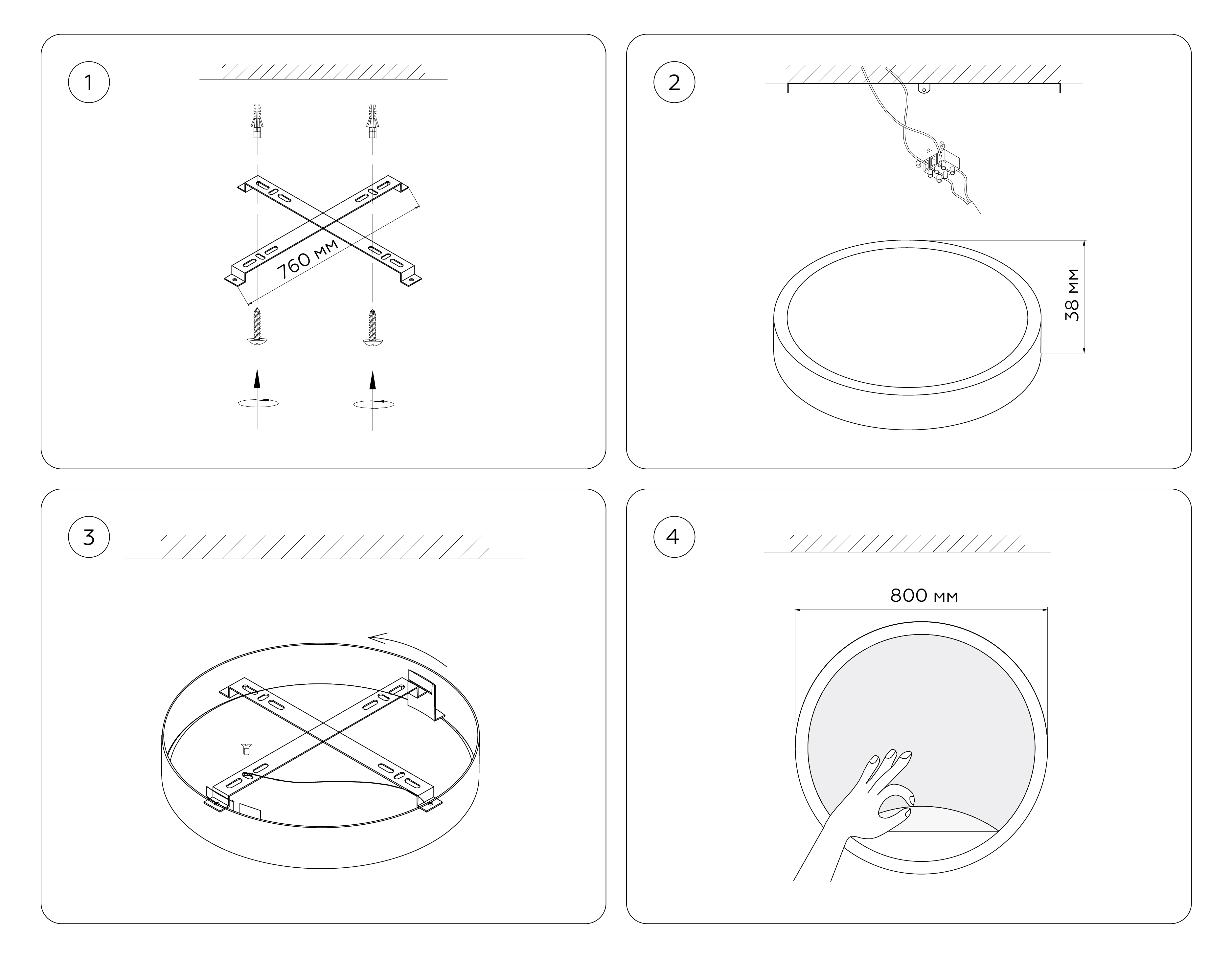 1

760 мм

2

38 мм

3

4

800 мм