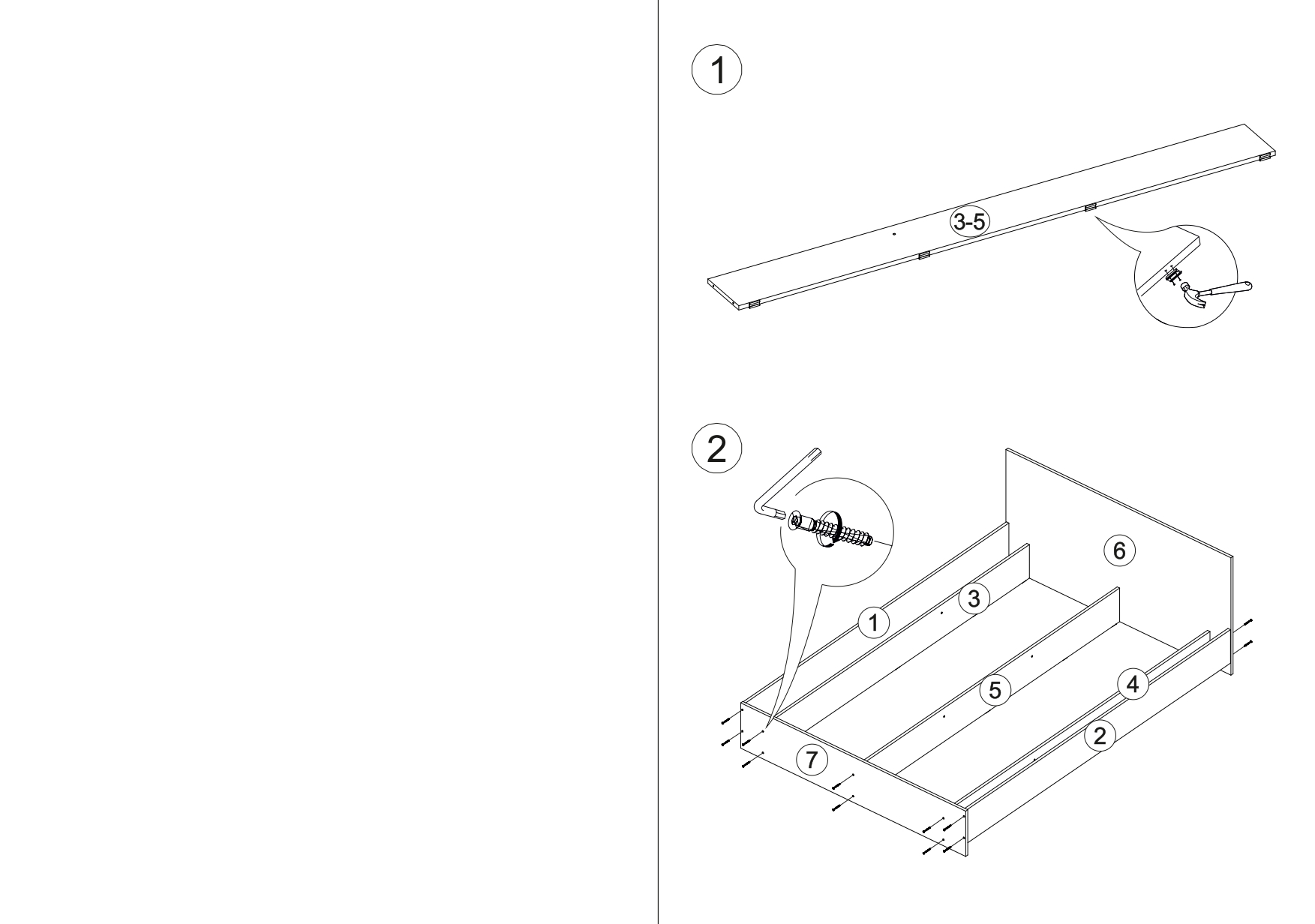 1

3-5

2

6

3

1

5

4

2

7